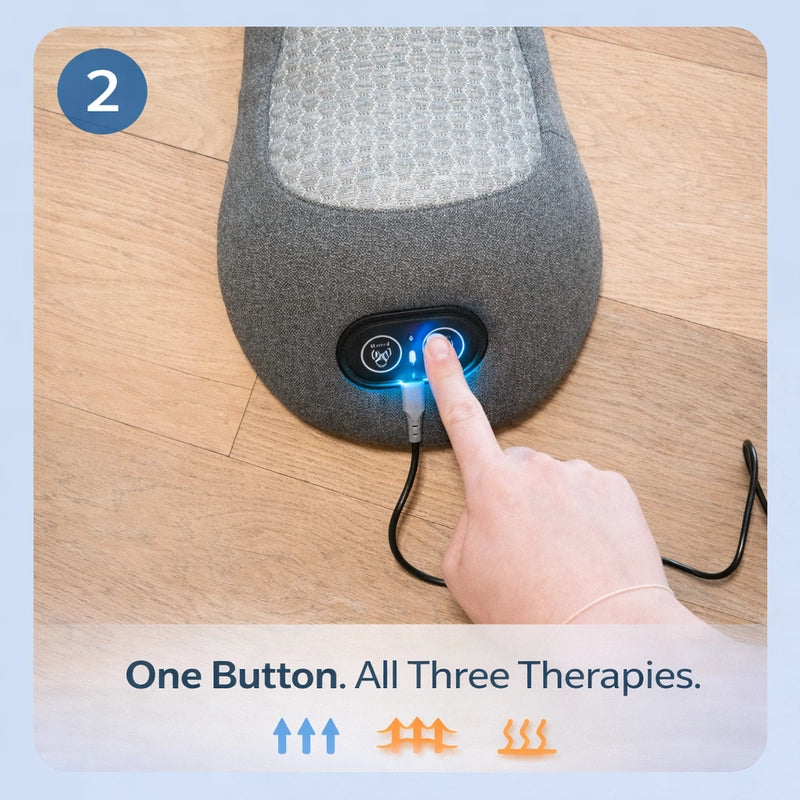 2

One Button. All Three Therapies.